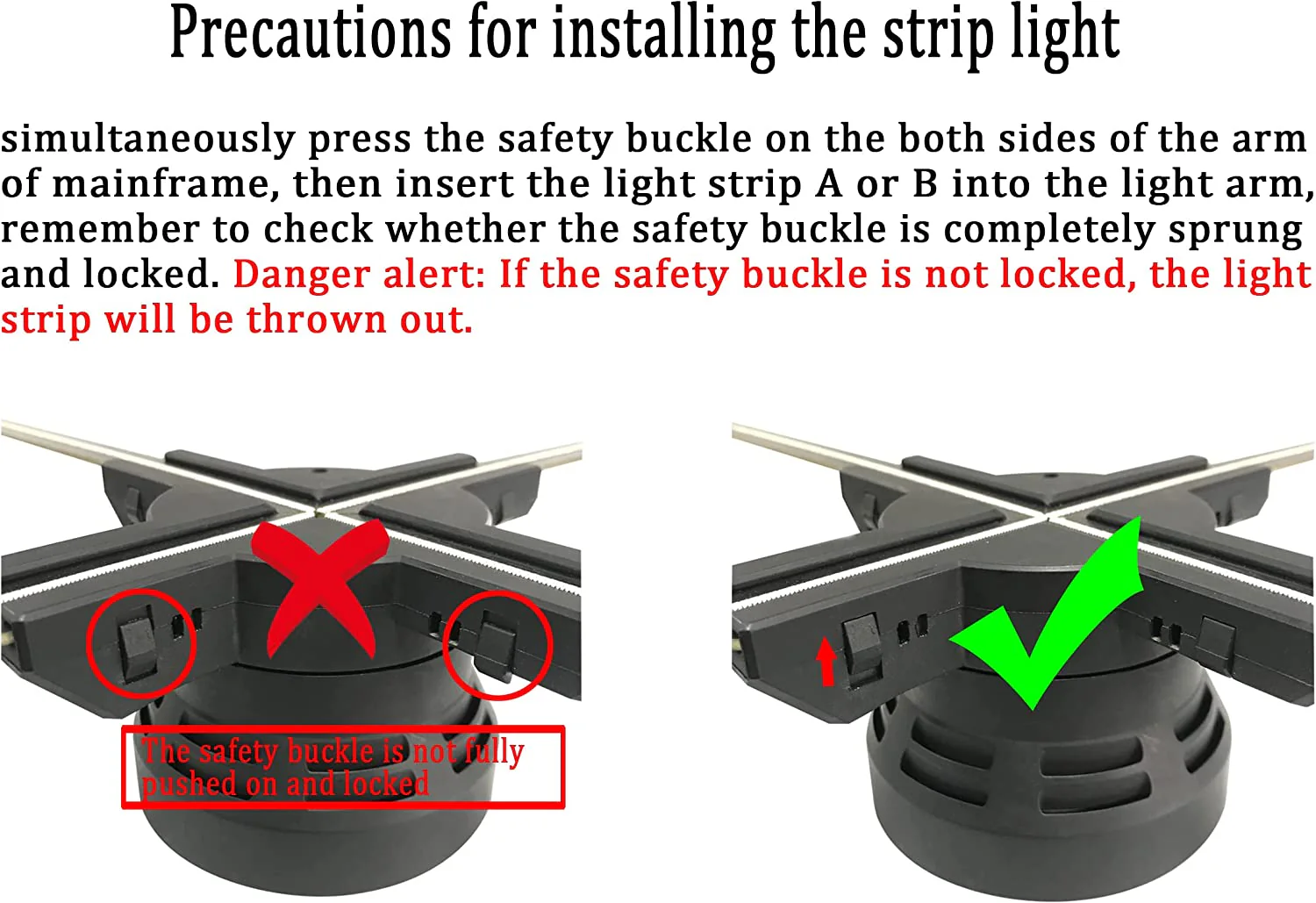 Precautions for installing the strip light

simultaneously press the safety buckle on the both sides of the arm of mainframe, then insert the light strip A or B into the light arm, remember to check whether the safety buckle is completely sprung and locked. Danger alert: If the safety buckle is not locked, the light strip will be thrown out.

The safety buckle is not fully pushed on and locked