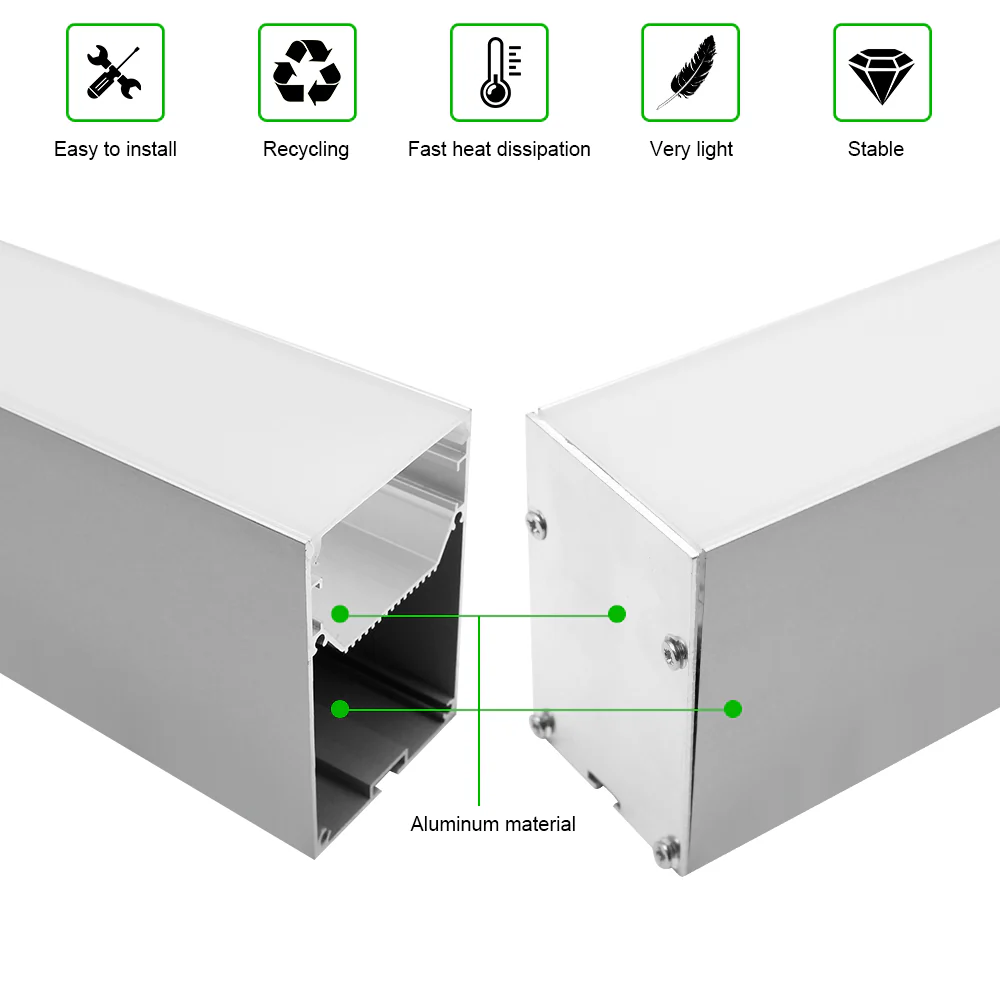 Easy to install

Recycling

Fast heat dissipation

Very light

Stable

Aluminum material