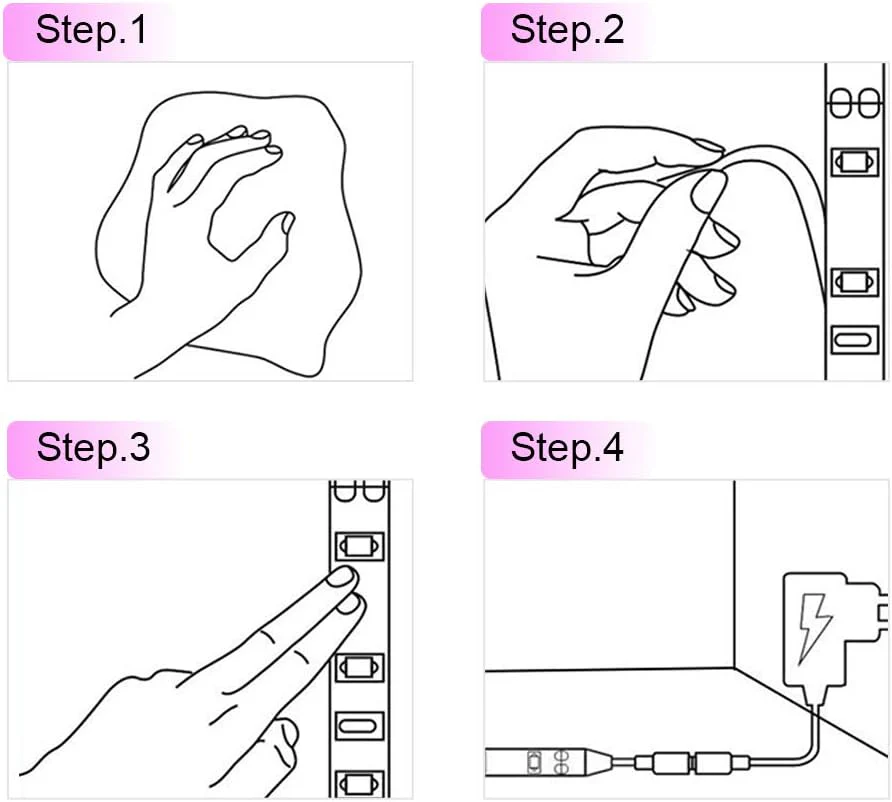 Step.1

Step.2

Step.3

Step.4